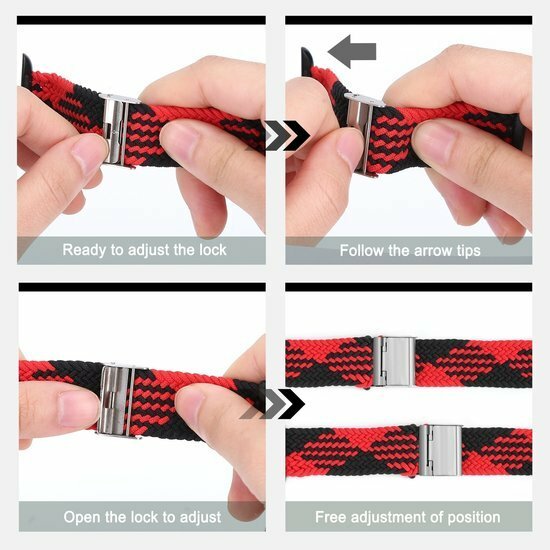 Ready to adjust the lock

Follow the arrow tips

Open the lock to adjust

Free adjustment of position