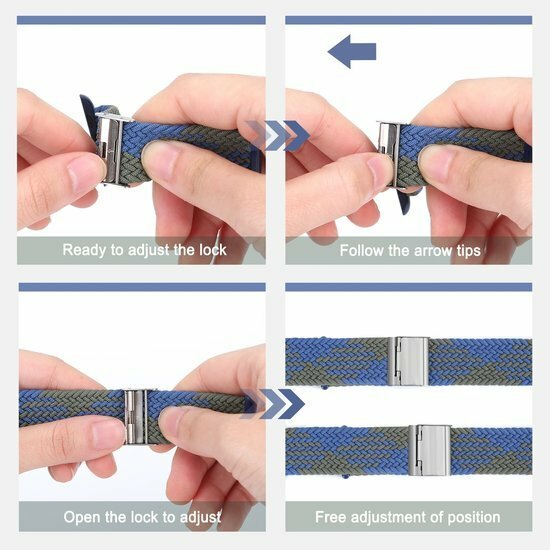 Ready to adjust the lock

Follow the arrow tips

Open the lock to adjust

Free adjustment of position