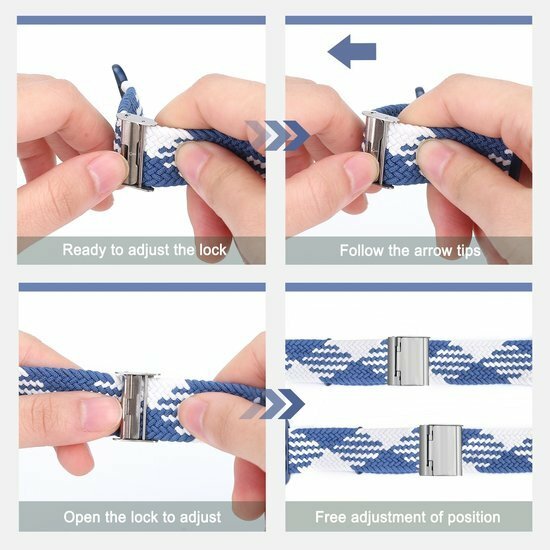 Ready to adjust the lock

Follow the arrow tips

Open the lock to adjust

Free adjustment of position