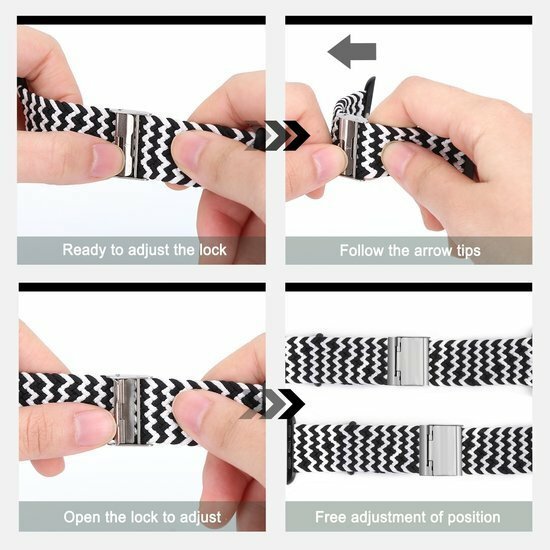 Ready to adjust the lock

Follow the arrow tips

Open the lock to adjust

Free adjustment of position