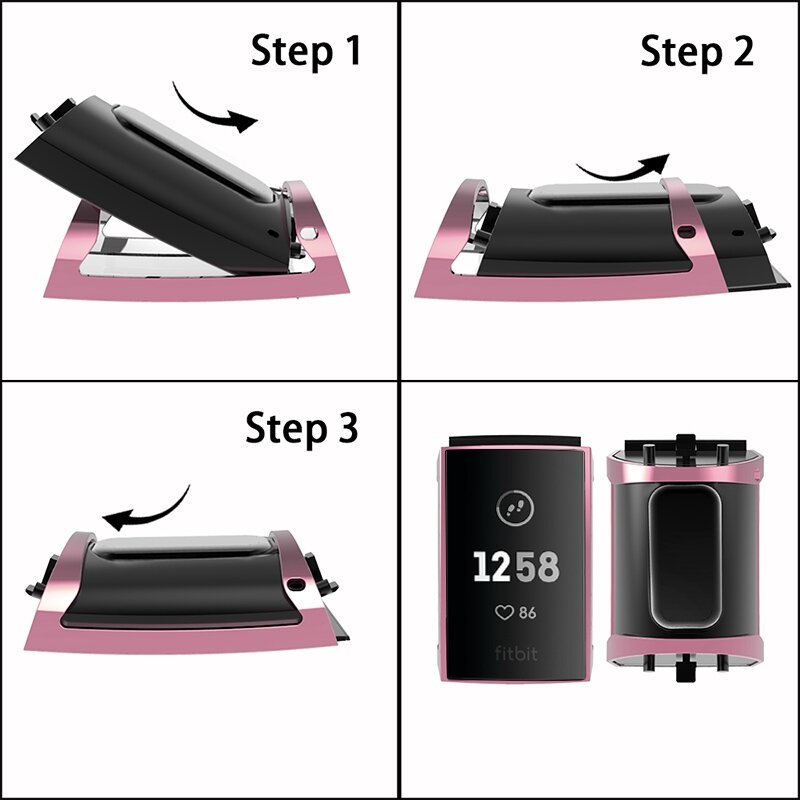 Step 1

Step 2

Step 3

1258

86

fitbit