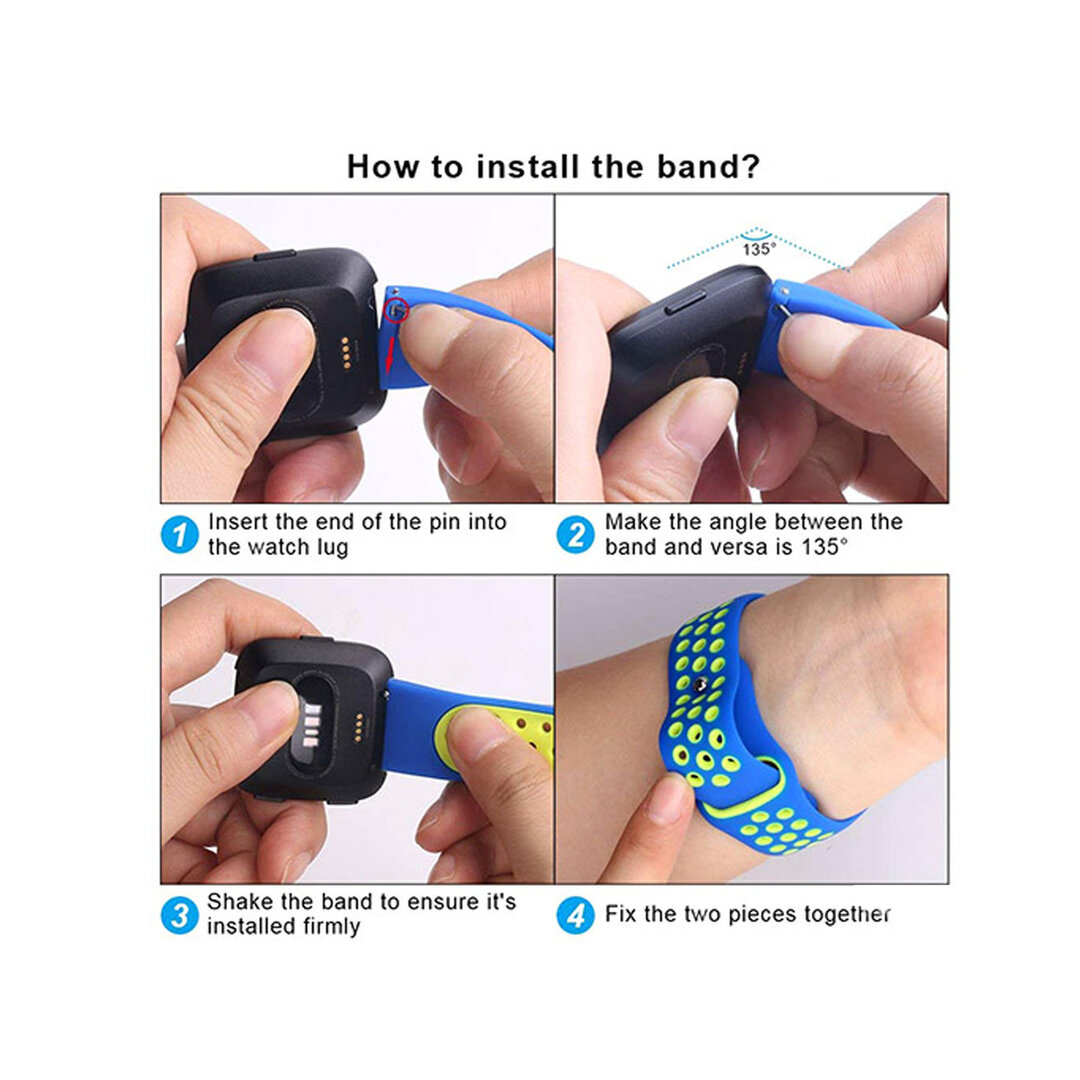 How to install the band?

135°

1 Insert the end of the pin into the watch lug

2 Make the angle between the band and versa is 135°

3 Shake the band to ensure it's installed firmly

4 Fix the two pieces together