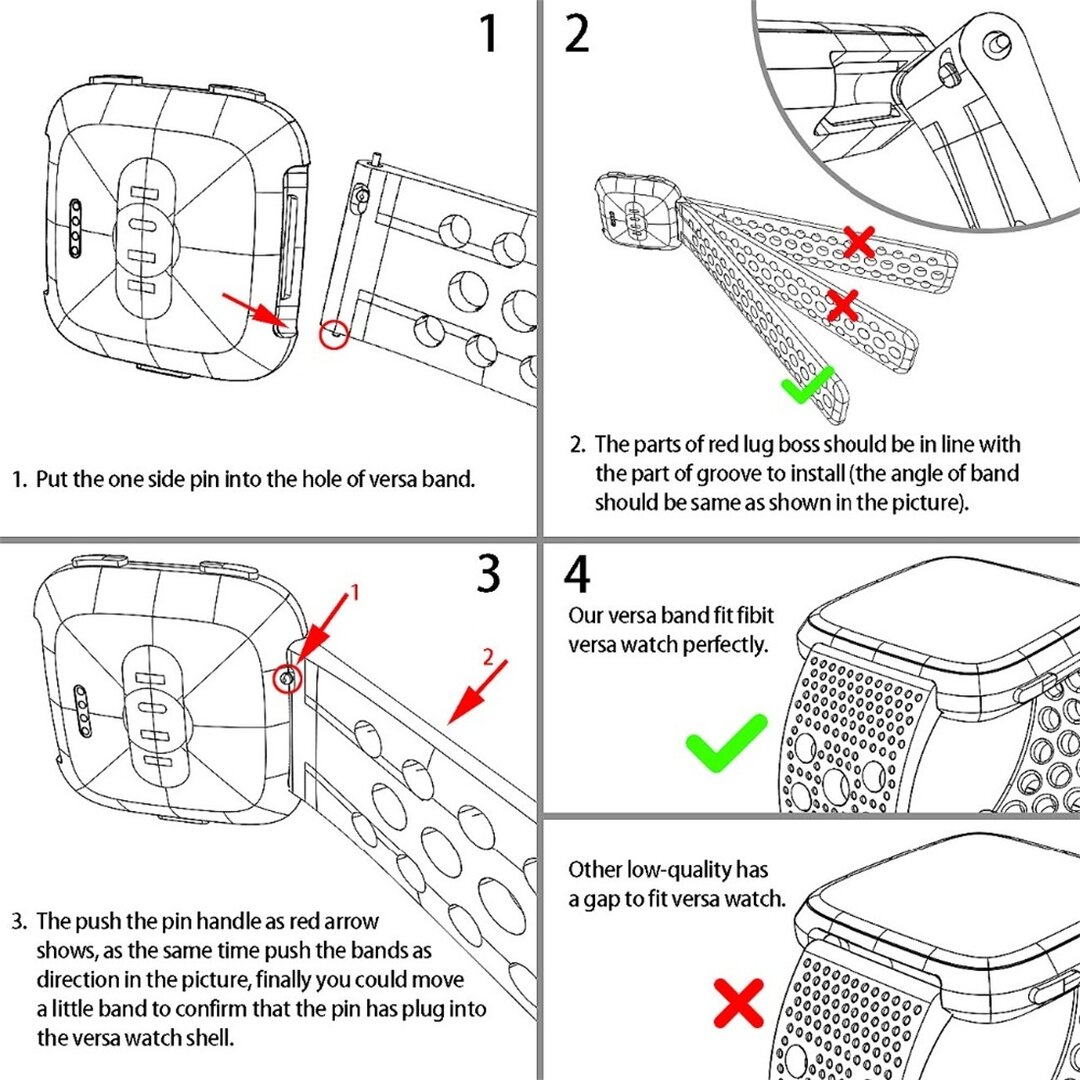 1

1. Put the one side pin into the hole of versa band.

2

2. The parts of red lug boss should be in line with the part of groove to install (the angle of band should be same as shown in the picture).

3

1

2

3. The push the pin handle as red arrow shows, as the same time push the bands as direction in the picture, finally you could move a little band to confirm that the pin has plug into the versa watch shell.

4

Our versa band fit fibit versa watch perfectly.

Other low-quality has a gap to fit versa watch.